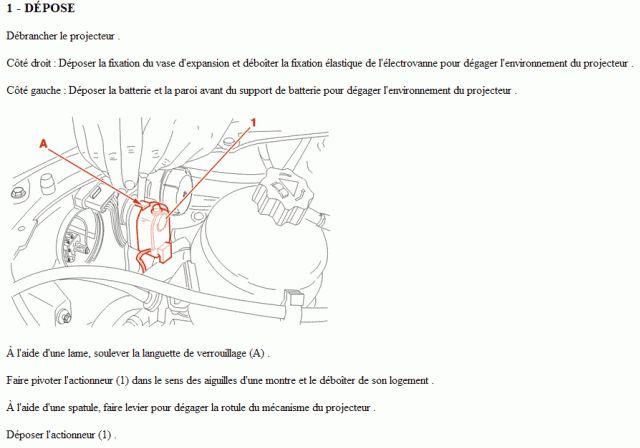 1 - DÉPOSE

Débrancher le projecteur .

Côté droit : Déposer la fixation du vase d'expansion et déboîter la fixation élastique de l'électrovanne pour dégager l'environnement du projecteur .

Côté gauche : Déposer la batterie et la paroi avant du support de batterie pour dégager l'environnement du projecteur .

A

1

À l'aide d'une lame, soulever la languette de verrouillage (A) .

Faire pivoter l'actionneur (1) dans le sens des aiguilles d'une montre et le déboîter de son logement .

À l'aide d'une spatule, faire levier pour dégager la rotule du mécanisme du projecteur .

Déposer l'actionneur (1) .