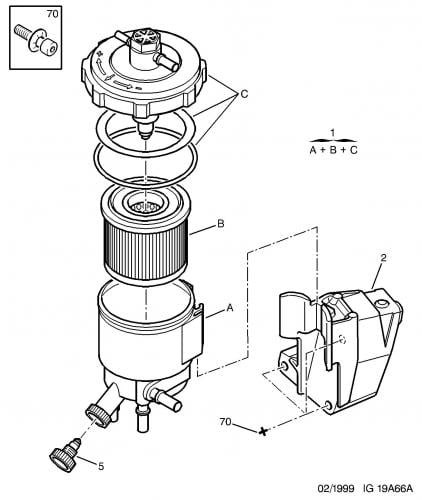 70

C

1
A + B + C

B

2

A

70

5

02/1999 IG 19A66A