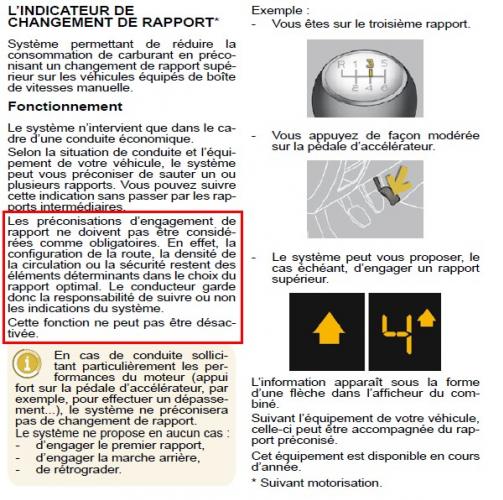 L'INDICATEUR DE CHANGEMENT DE RAPPORT*

Système permettant de réduire la consommation de carburant en préconisant un changement de rapport supérieur sur les véhicules équipés de boîte de vitesses manuelle.

Fonctionnement

Le système n'intervient que dans le cadre d'une conduite économique.

Selon la situation de conduite et l'équipement de votre véhicule, le système peut vous préconiser de sauter un ou plusieurs rapports. Vous pouvez suivre cette indication sans passer par les rapports intermédiaires.

Les préconisations d'engagement de rapport ne doivent pas être considérées comme obligatoires. En effet, la configuration de la route, la densité de la circulation ou la sécurité restent des éléments déterminants dans le choix du rapport optimal. Le conducteur garde donc la responsabilité de suivre ou non les indications du système.

Cette fonction ne peut pas être désactivée.

En cas de conduite sollicitant particulièrement les performances du moteur (appui fort sur la pédale d'accélérateur, par exemple, pour effectuer un dépassement...), le système ne préconisera pas de changement de rapport.

Le système ne propose en aucun cas :
- d'engager le premier rapport,
- d'engager la marche arrière,
- de rétrograder.

Exemple :
- Vous êtes sur le troisième rapport.

R 1 3 5
2 4 6

- Vous appuyez de façon modérée sur la pédale d'accélérateur.

- Le système peut vous proposer, le cas échéant, d'engager un rapport supérieur.

4

L'information apparaît sous la forme d'une flèche dans l'afficheur du combiné.

Suivant l'équipement de votre véhicule, celle-ci peut être accompagnée du rapport préconisé.

Cet équipement est disponible en cours d'année.

* Suivant motorisation.