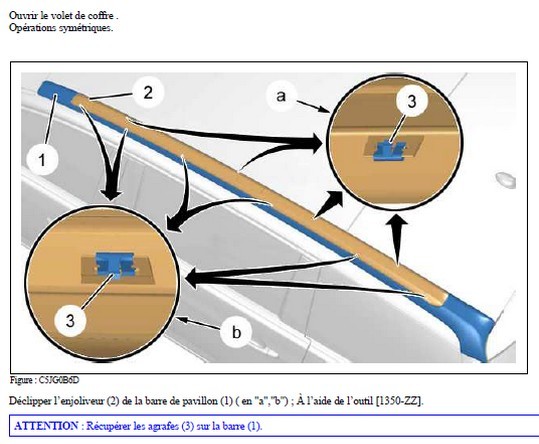 Ouvrir le volet de coffre .
Opérations symétriques.

2
a
3
1
3
b

Figure : C5JG0B6D

Déclipper l'enjoliveur (2) de la barre de pavillon (1) ( en "a","b") ; À l'aide de l'outil [1350-ZZ].

ATTENTION : Récupérer les agrafes (3) sur la barre (1).